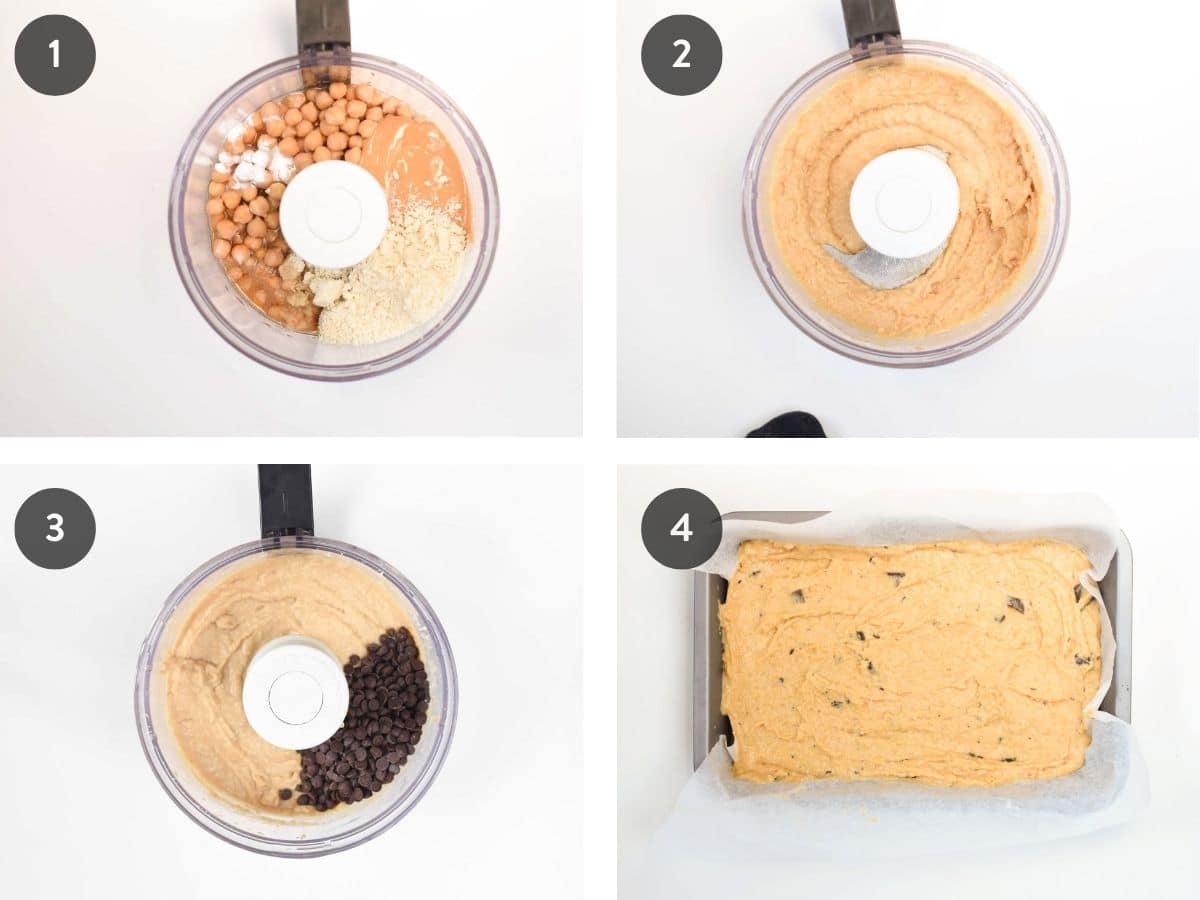 1

2

3

4