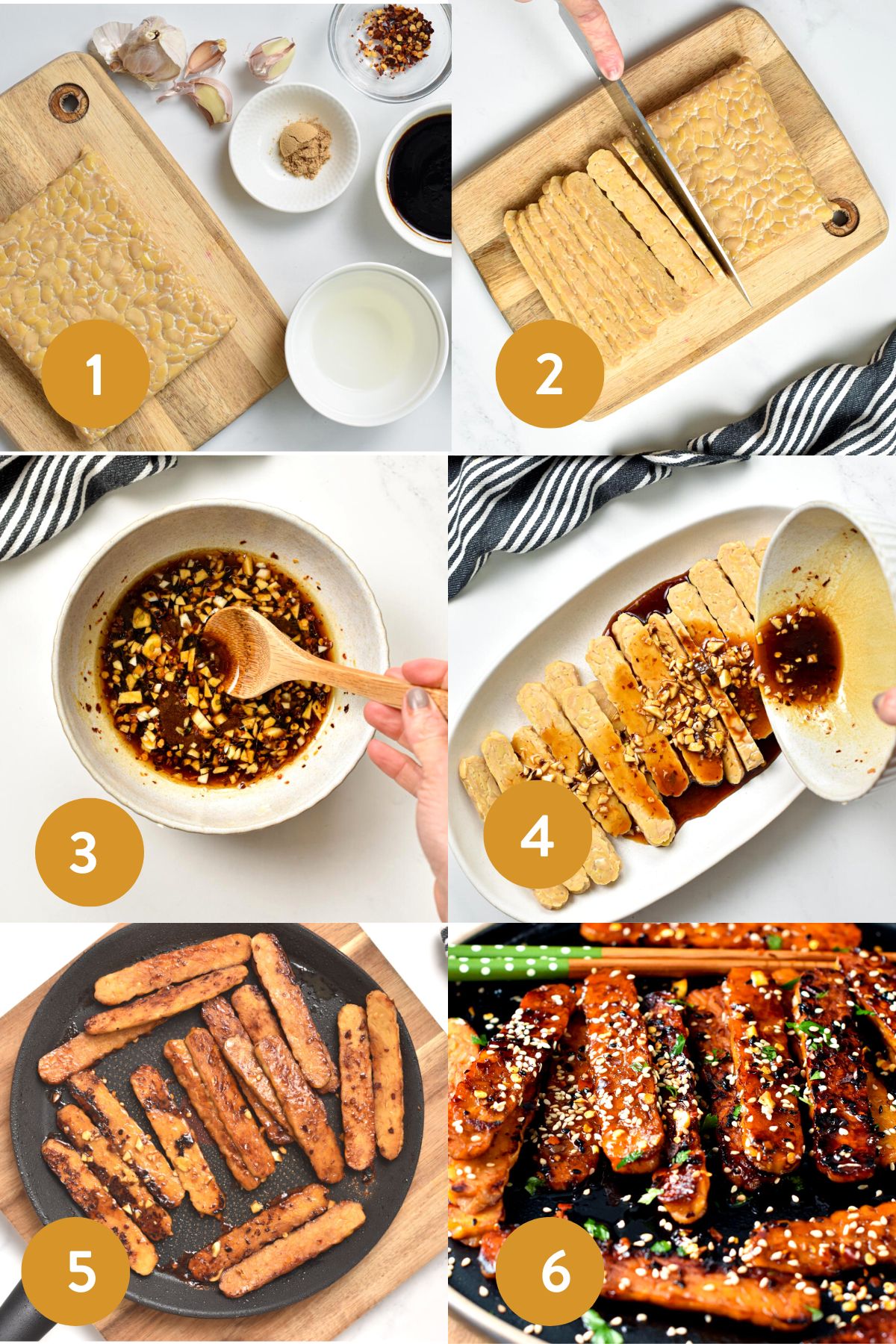 1

2

3

4

5

6