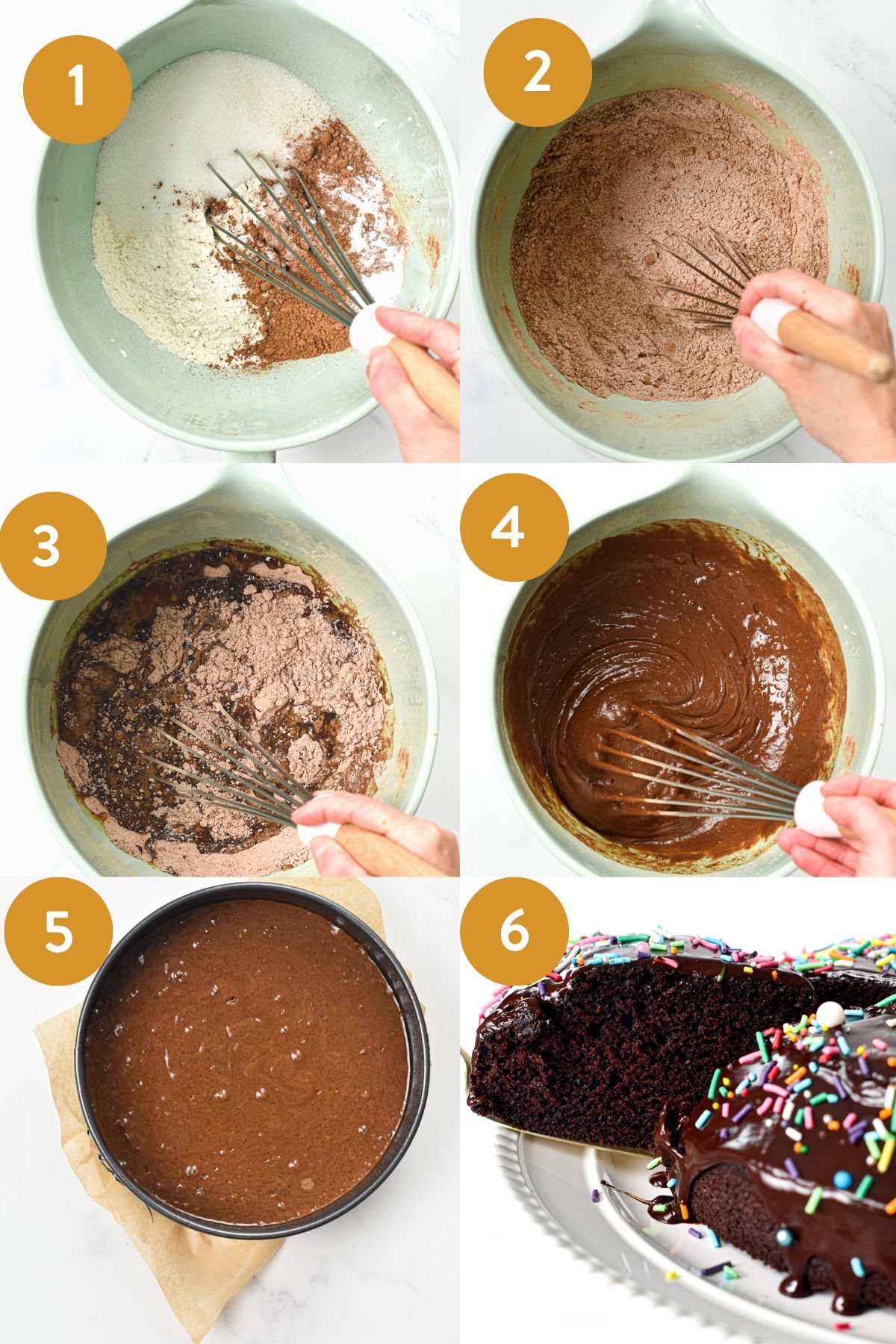 1

2

3

4

5

6