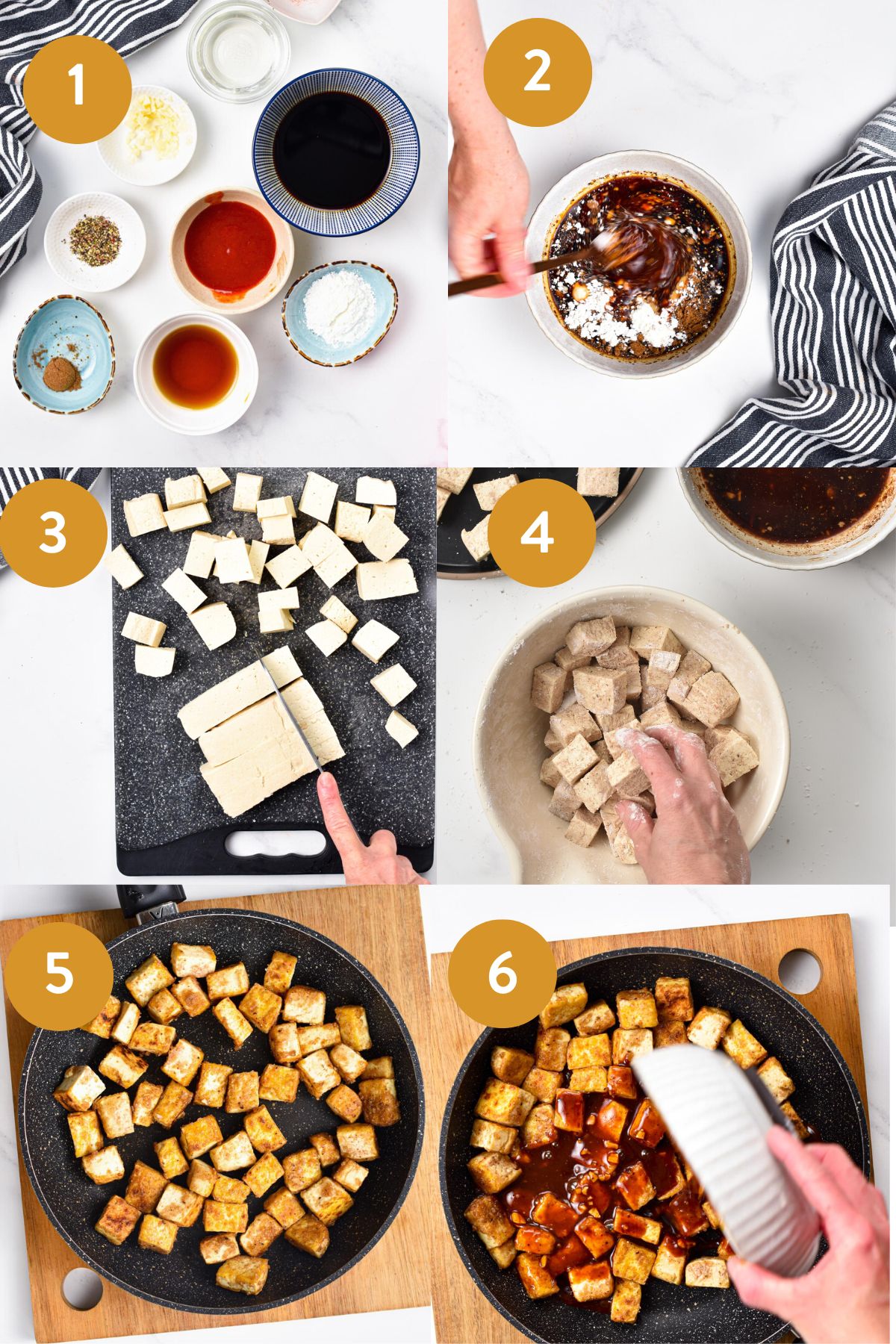 1
2
3
4
5
6