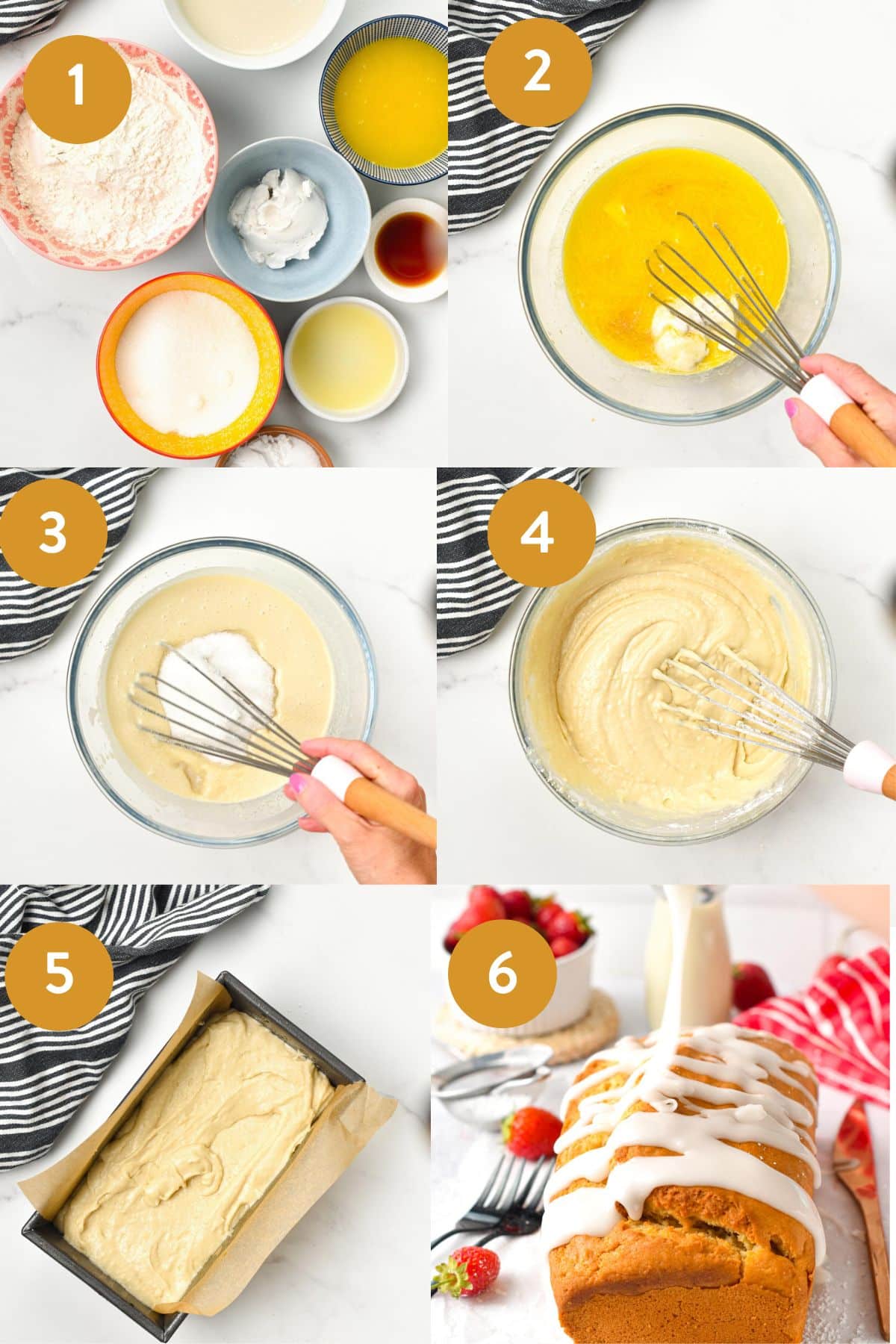 1

2

3

4

5

6