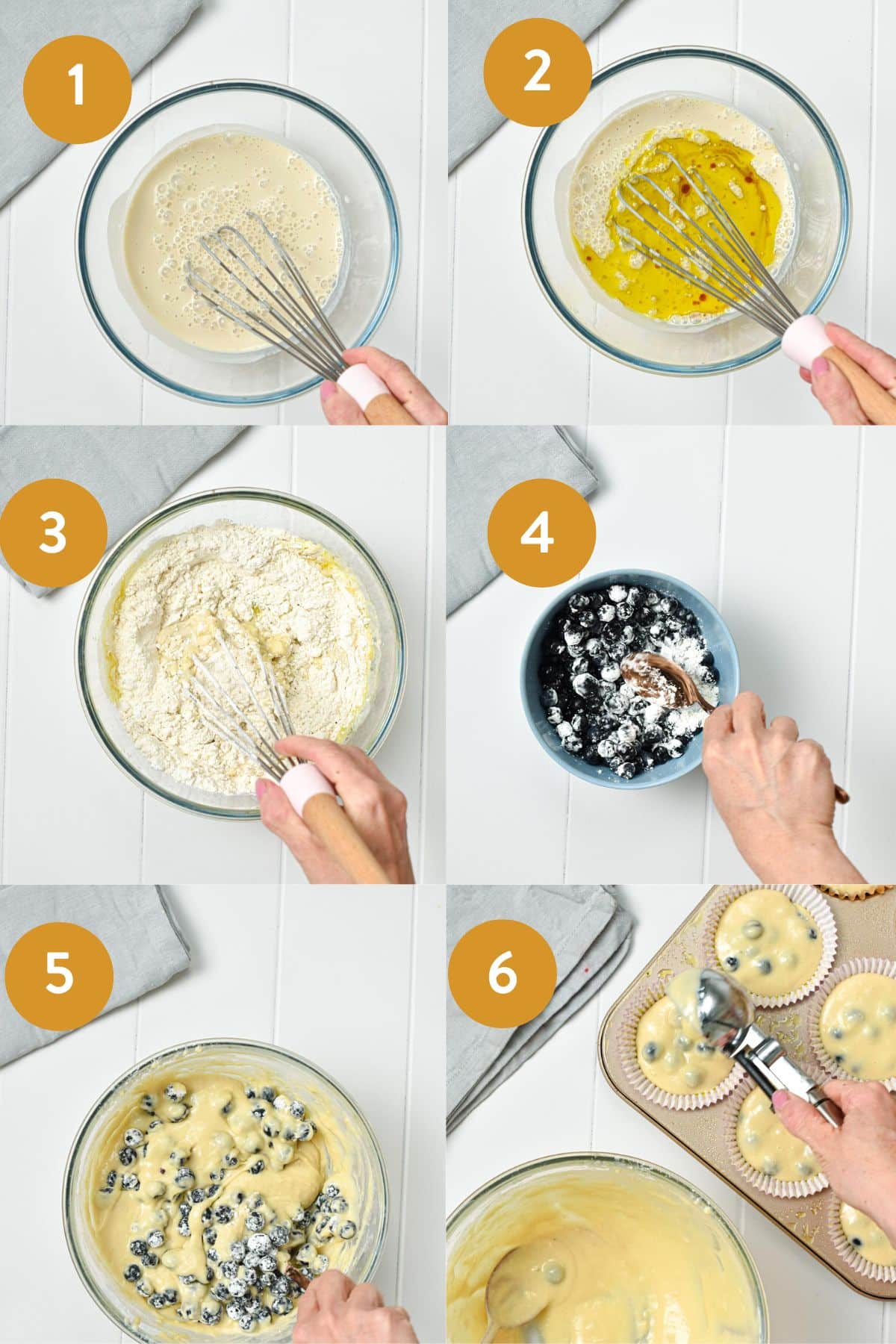 1

2

3

4

5

6