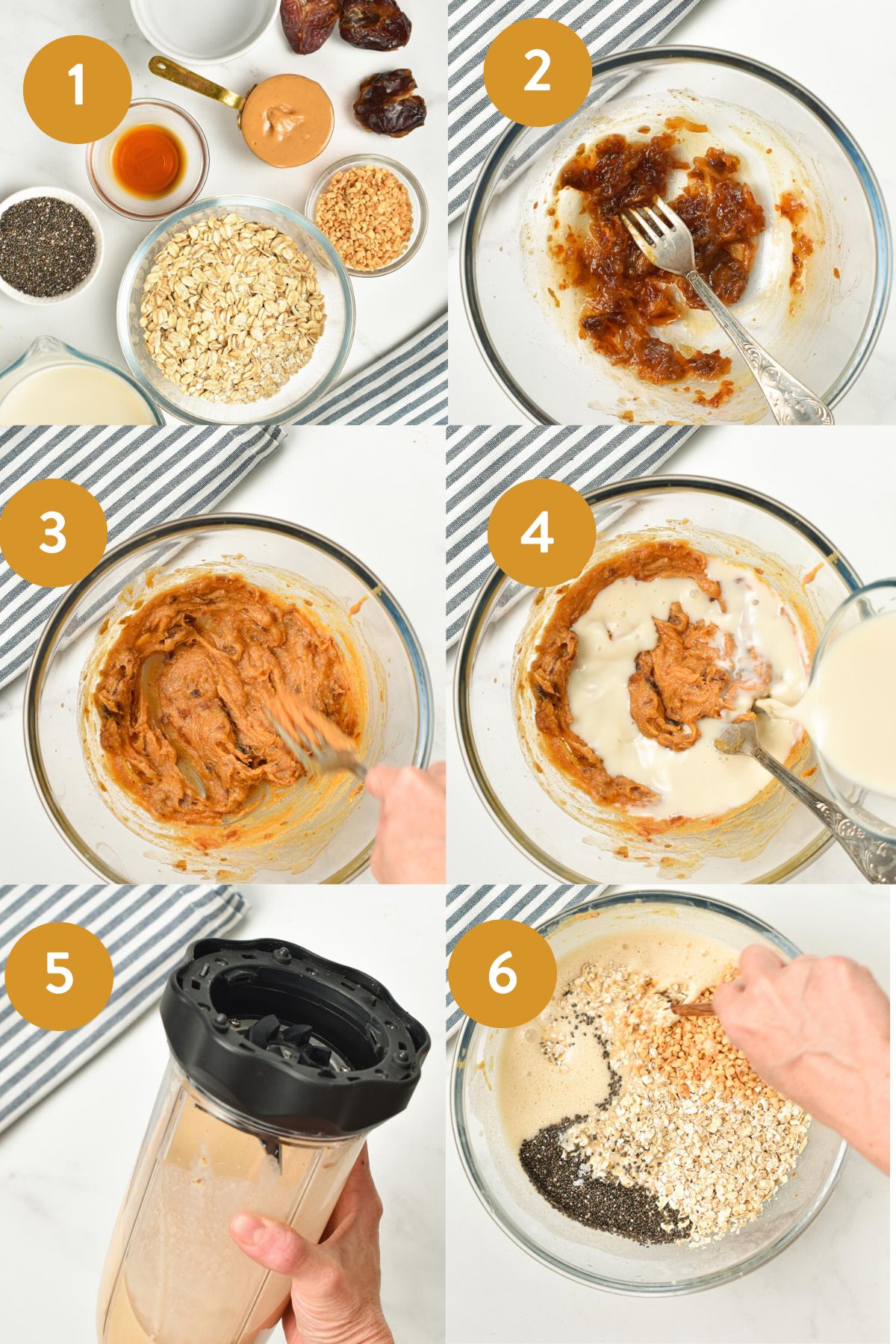 1
2
3
4
5
6