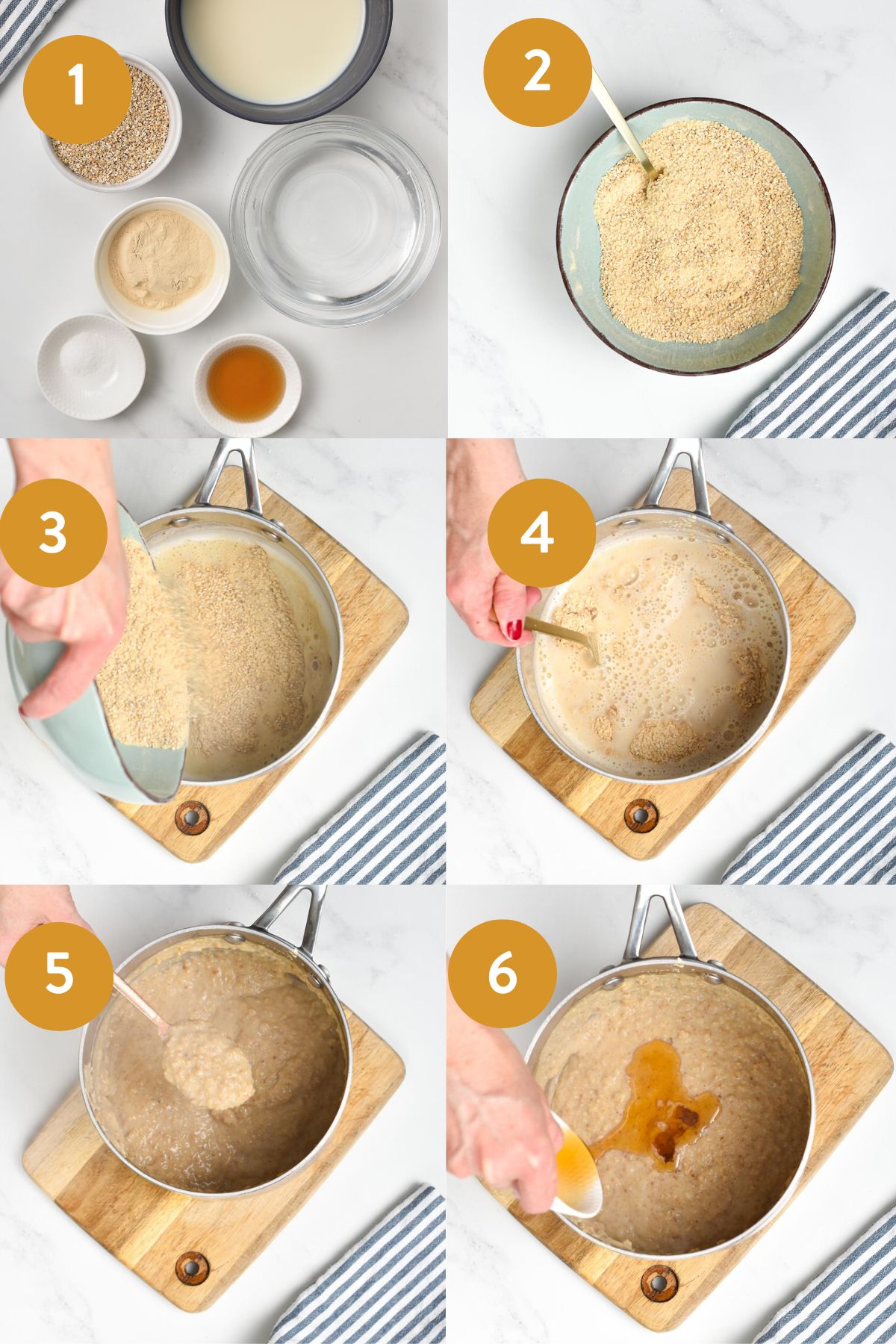 1

2

3

4

5

6