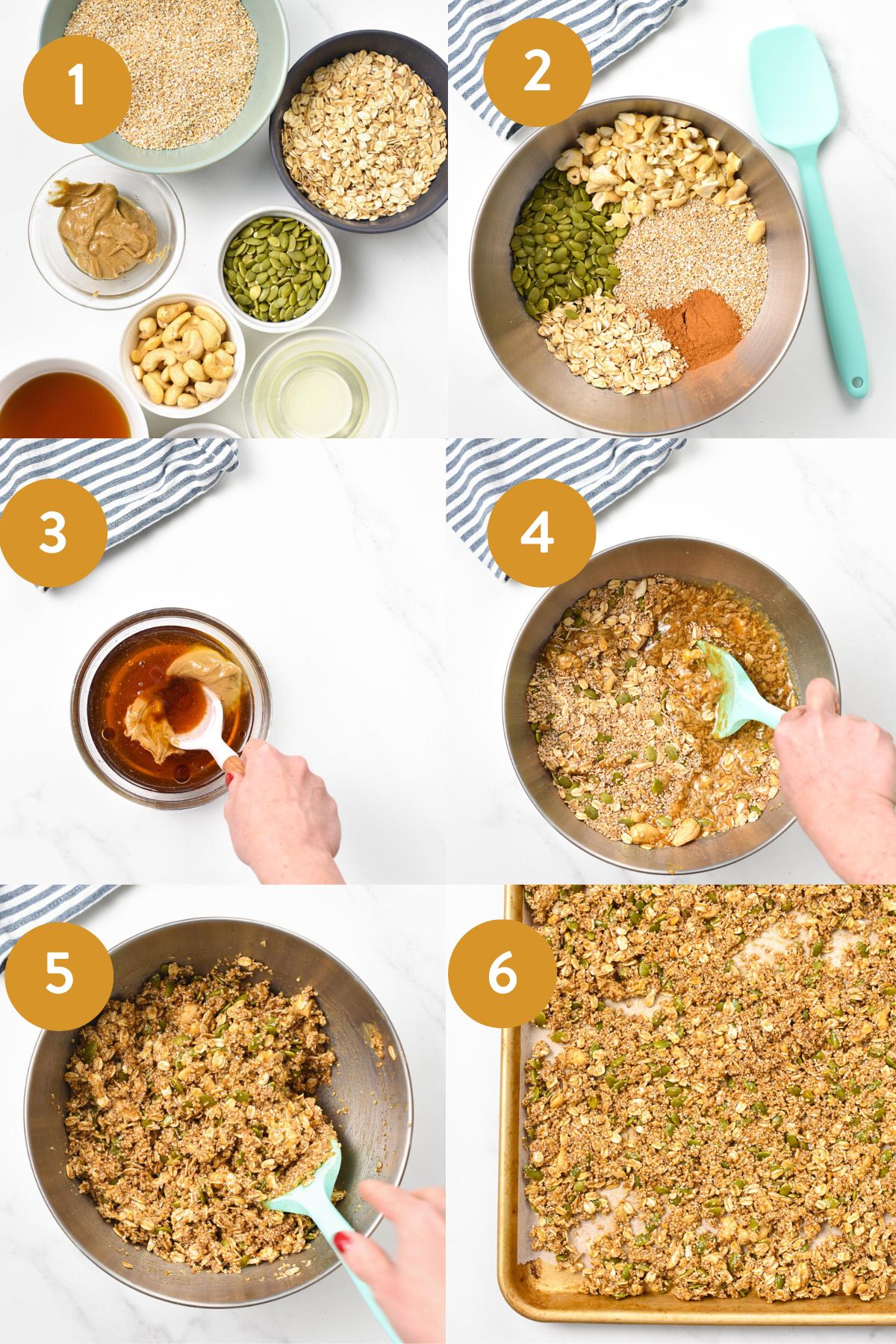 1

2

3

4

5

6