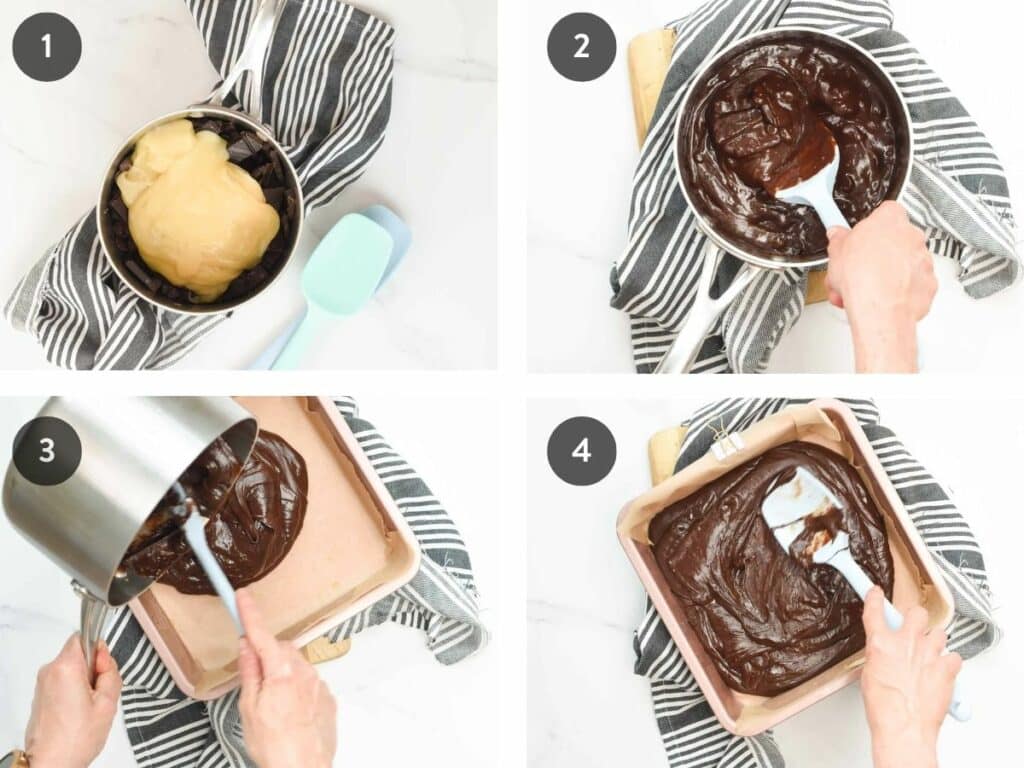 1

2

3

4