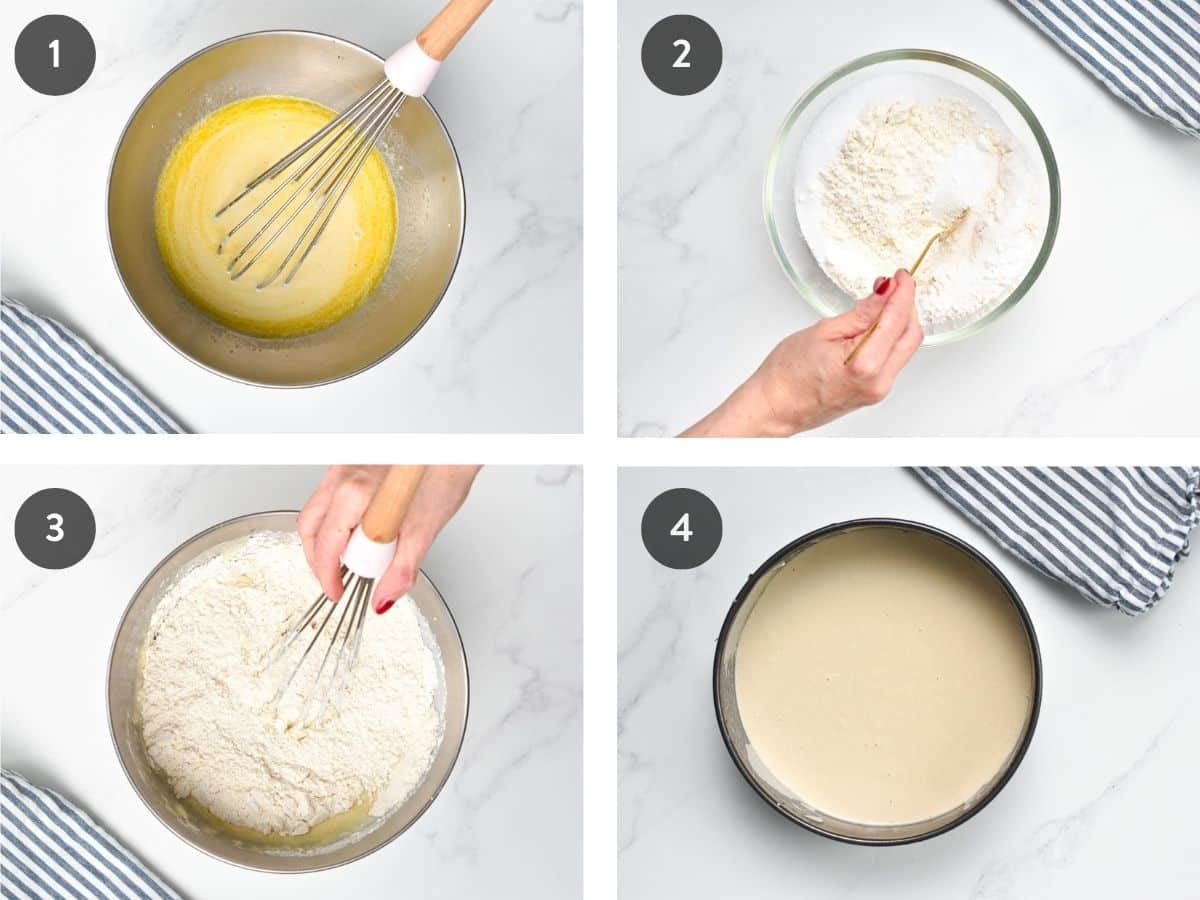 1

2

3

4