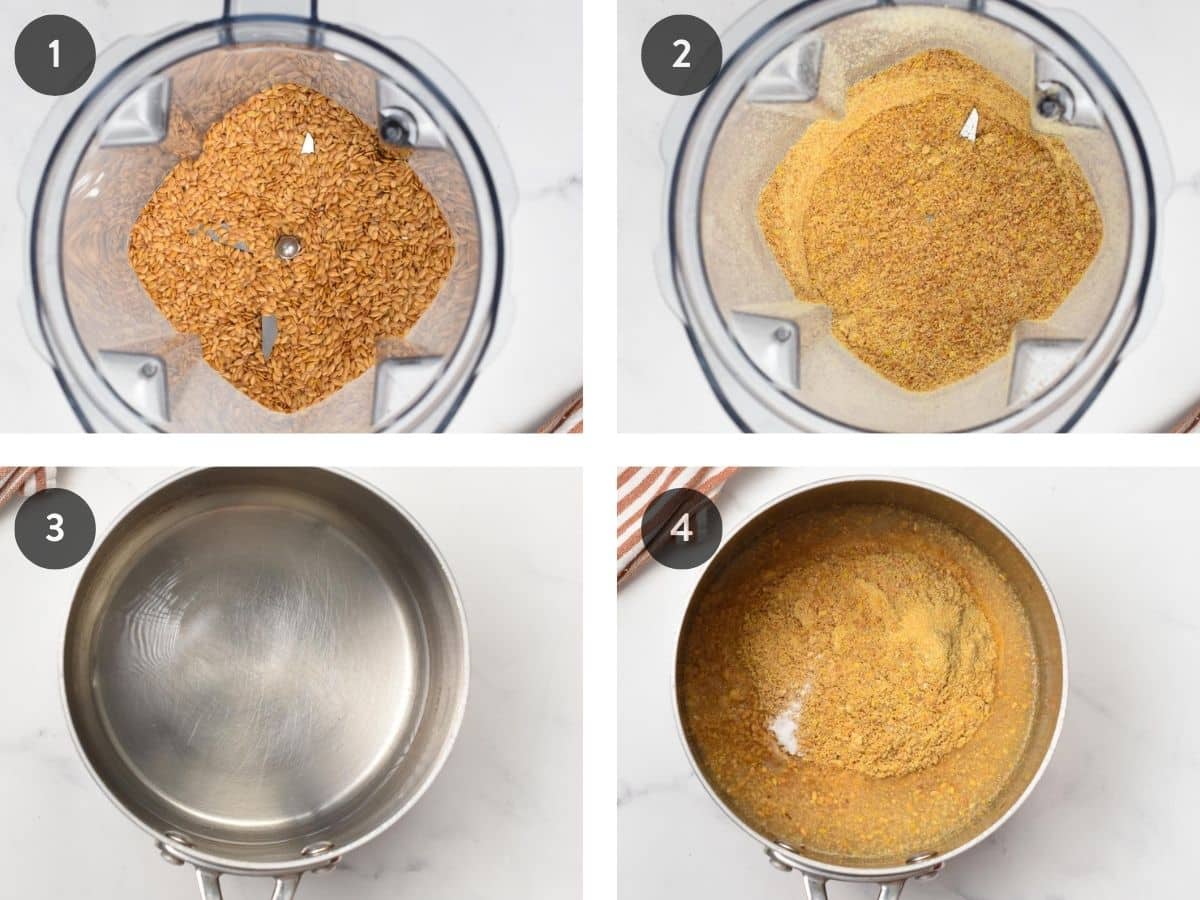 1
2
3
4