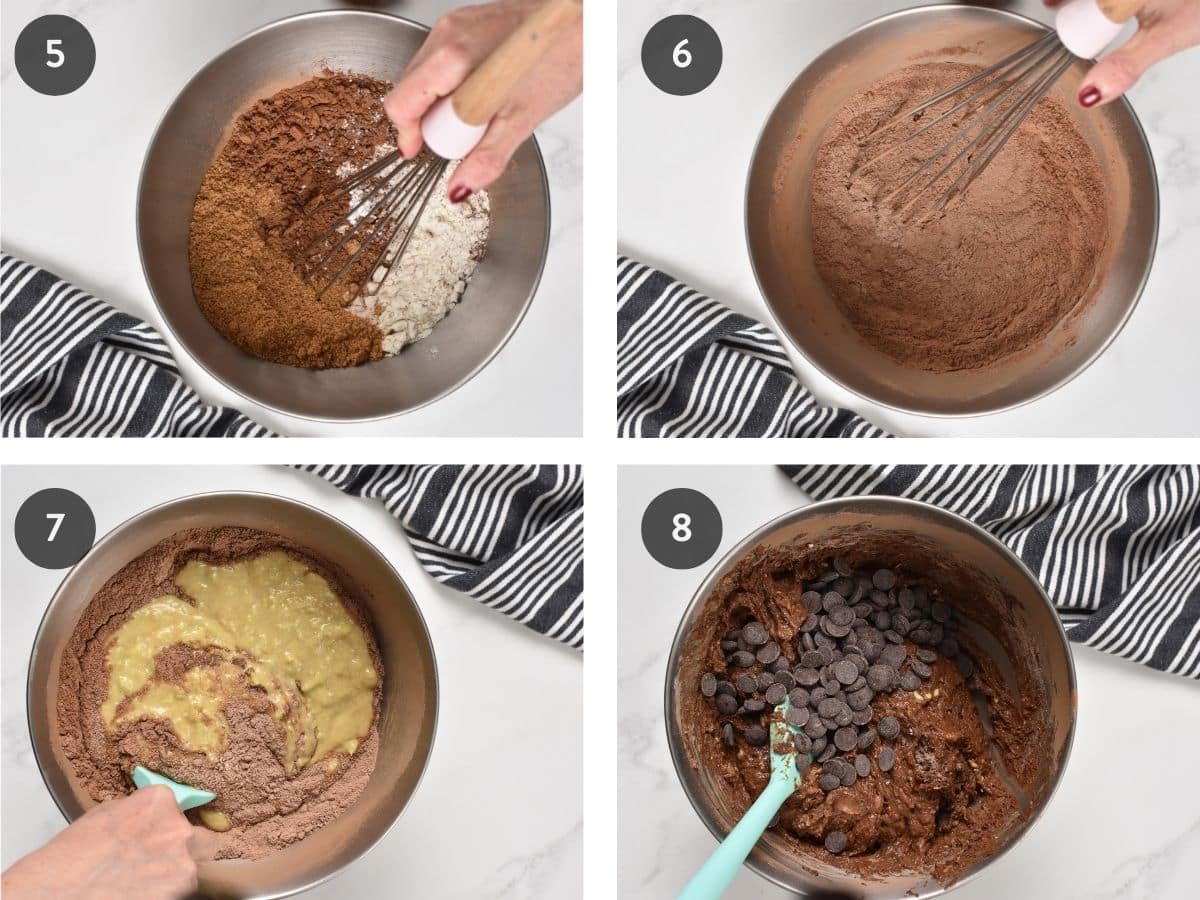 5

6

7

8